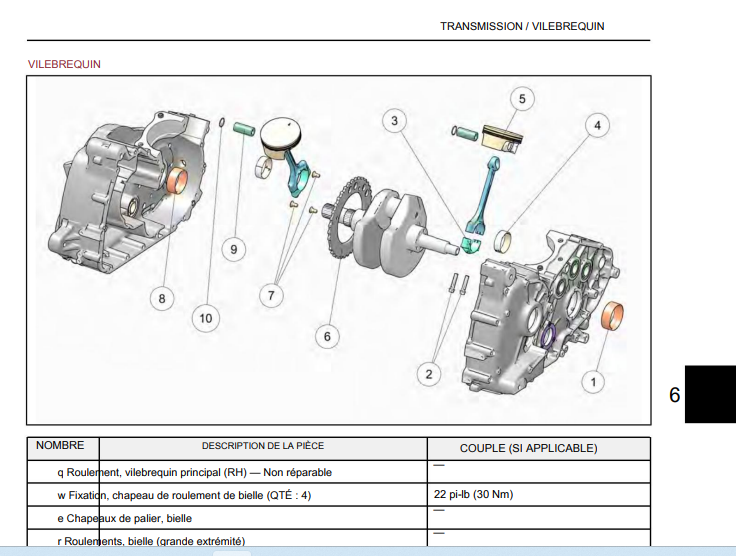 TRANSMISSION / VILEBREQUIN

VILEBREQUIN

5
3
4
9
7
8
10
6
2
1

6

| NOMBRE | DESCRIPTION DE LA PIÈCE | COUPLE (SI APPLICABLE) |
|---|---|---|
| q | Roulement, vilebrequin principal (RH) — Non réparable | — |
| w | Fixation, chapeau de roulement de bielle (QTÉ : 4) | 22 pi-lb (30 Nm) |
| e | Chapeaux de palier, bielle | — |
| r | Roulements, bielle (grande extrémité) | — |