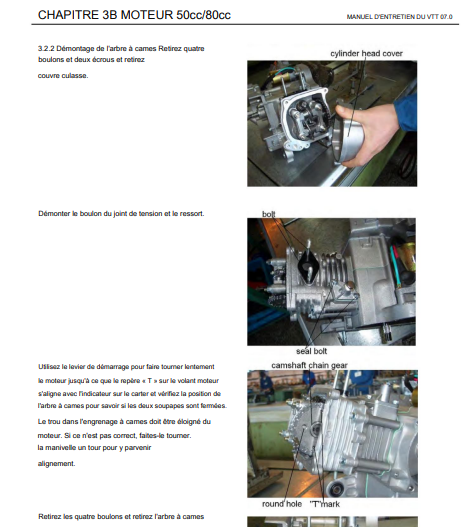 CHAPITRE 3B MOTEUR 50cc/80cc

MANUEL D'ENTRETIEN DU VTT 07.0

3.2.2 Démontage de l'arbre à cames Retirez quatre boulons et deux écrous et retirez

couvre culasse.

cylinder head cover

Démonter le boulon du joint de tension et le ressort.

bolt

seal bolt

Utilisez le levier de démarrage pour faire tourner lentement le moteur jusqu'à ce que le repère « T » sur le volant moteur s'aligne avec l'indicateur sur le carter et vérifiez la position de l'arbre à cames pour savoir si les deux soupapes sont fermées.

Le trou dans l'engrenage à cames doit être éloigné du moteur. Si ce n'est pas correct, faites-le tourner.
la manivelle un tour pour y parvenir

alignement.

camshaft chain gear

round hole

"T"mark

Retirez les quatre boulons et retirez l'arbre à cames