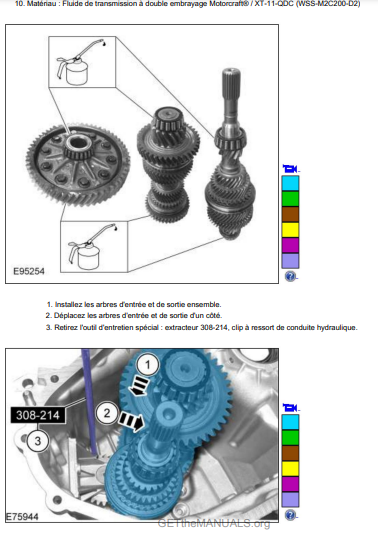 10. Matériau : Fluide de transmission à double embrayage Motorcraft® / XT-11-QDC (WSS-M2C200-D2)

E95254

1. Installez les arbres d'entrée et de sortie ensemble.
2. Déplacez les arbres d'entrée et de sortie d'un côté.
3. Retirez l'outil d'entretien spécial : extracteur 308-214, clip à ressort de conduite hydraulique.

1
2
308-214
3
E75944

GETtheMANUALS.org