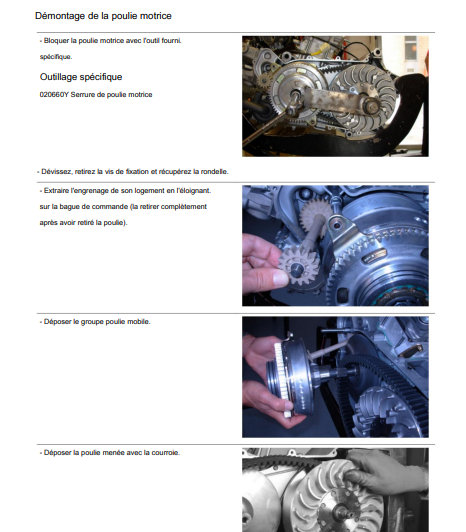 Démontage de la poulie motrice

- Bloquer la poulie motrice avec l'outil fourni. spécifique.

Outillage spécifique

020660Y Serrure de poulie motrice

- Dévissez, retirez la vis de fixation et récupérez la rondelle.

- Extraire l'engrenage de son logement en l'éloignant. sur la bague de commande (la retirer complètement après avoir retiré la poulie).

- Déposer le groupe poulie mobile.

- Déposer la poulie menée avec la courroie.