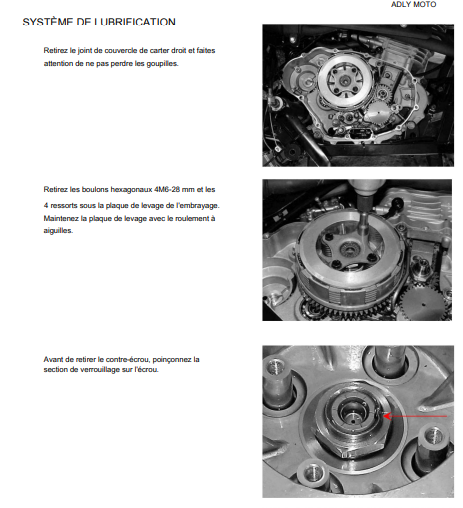 ADLY MOTO

SYSTÈME DE LUBRIFICATION

Retirez le joint de couvercle de carter droit et faites attention de ne pas perdre les goupilles.

Retirez les boulons hexagonaux 4M6-28 mm et les 4 ressorts sous la plaque de levage de l'embrayage. Maintenez la plaque de levage avec le roulement à aiguilles.

Avant de retirer le contre-écrou, poinçonnez la section de verrouillage sur l'écrou.