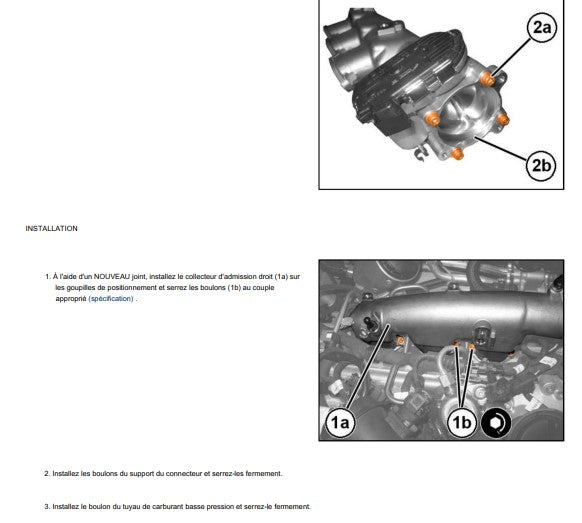 2a

2b

INSTALLATION

1. À l'aide d'un NOUVEAU joint, installez le collecteur d'admission droit (1a) sur les goupilles de positionnement et serrez les boulons (1b) au couple approprié (spécification) .

1a

1b

2. Installez les boulons du support du connecteur et serrez-les fermement.

3. Installez le boulon du tuyau de carburant basse pression et serrez-le fermement.