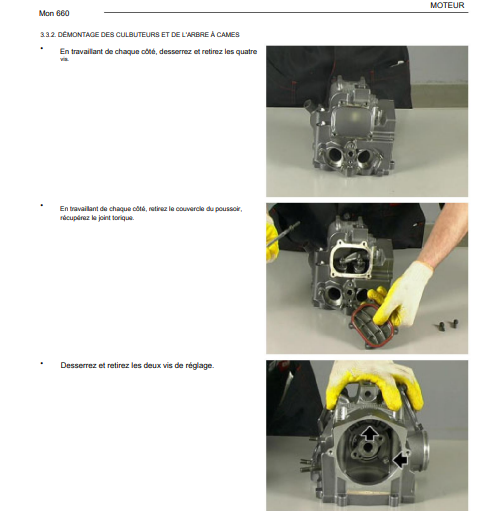 Mon 660

MOTEUR

3.3.2. DÉMONTAGE DES CULBUTEURS ET DE L'ARBRE À CAMES

• En travaillant de chaque côté, desserrez et retirez les quatre vis.

• En travaillant de chaque côté, retirez le couvercle du poussoir, récupérez le joint torique.

• Desserrez et retirez les deux vis de réglage.