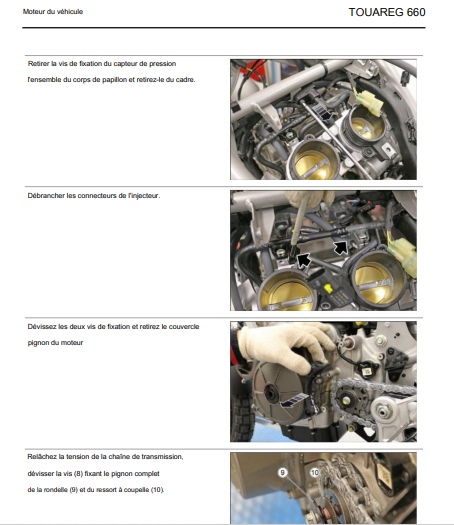 Moteur du véhicule

TOUAREG 660

Retirer la vis de fixation du capteur de pression l'ensemble du corps de papillon et retirez-le du cadre.

Débrancher les connecteurs de l'injecteur.

Dévissez les deux vis de fixation et retirez le couvercle pignon du moteur

Relâchez la tension de la chaîne de transmission, dévisser la vis (8) fixant le pignon complet de la rondelle (9) et du ressort à coupelle (10).

9

10