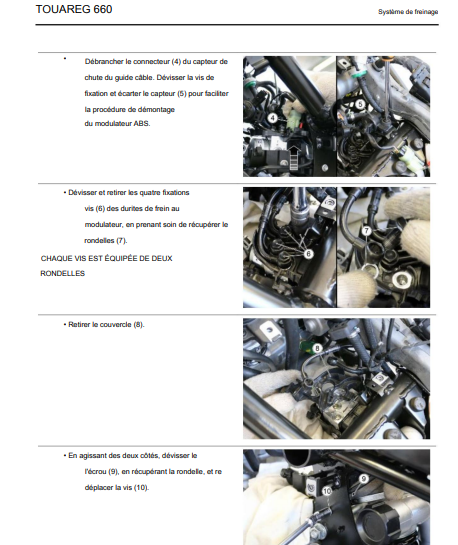 TOUAREG 660

Système de freinage

• Débrancher le connecteur (4) du capteur de chute du guide câble. Dévisser la vis de fixation et écarter le capteur (5) pour faciliter la procédure de démontage du modulateur ABS.

4

5

• Dévisser et retirer les quatre fixations vis (6) des durites de frein au modulateur, en prenant soin de récupérer le rondelles (7).

CHAQUE VIS EST ÉQUIPÉE DE DEUX RONDELLES

6

7

• Retirer le couvercle (8).

8

• En agissant des deux côtés, dévisser le l'écrou (9), en récupérant la rondelle, et re déplacer la vis (10).

10

9