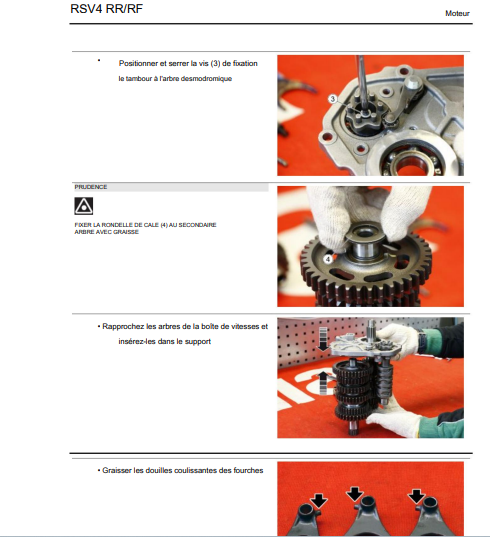 RSV4 RR/RF

Moteur

• Positionner et serrer la vis (3) de fixation le tambour à l'arbre desmodromique

3

PRUDENCE

FIXER LA RONDELLE DE CALE (4) AU SECONDAIRE ARBRE AVEC GRAISSE

4

• Rapprochez les arbres de la boîte de vitesses et insérez-les dans le support

• Graisser les douilles coulissantes des fourches