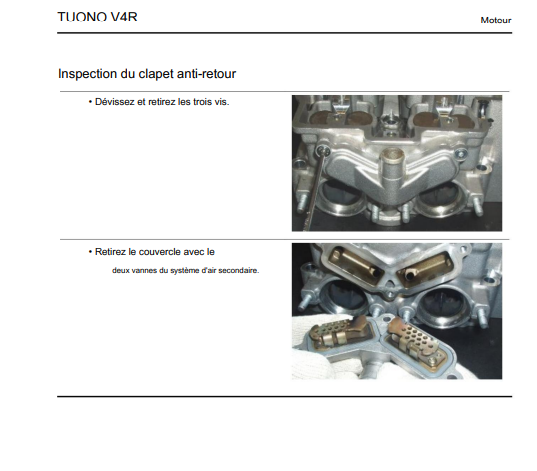 TUONO V4R

Motour

Inspection du clapet anti-retour

• Dévissez et retirez les trois vis.

• Retirez le couvercle avec le

deux vannes du système d'air secondaire.