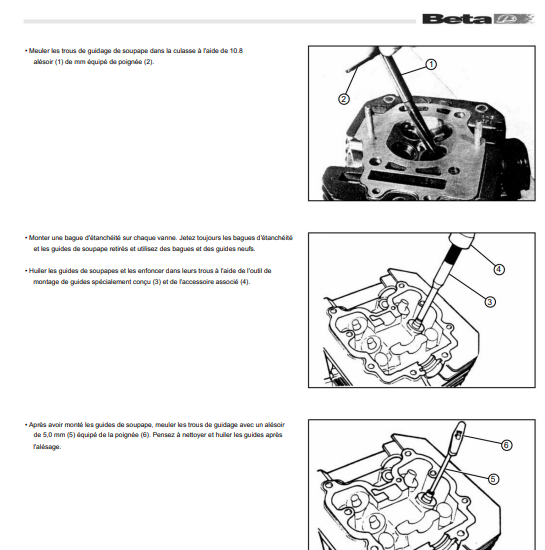 Beta

• Meuler les trous de guidage de soupape dans la culasse à l'aide de 10.8 alésoir (1) de mm équipé de poignée (2).

1
2

• Monter une bague d'étanchéité sur chaque vanne. Jetez toujours les bagues d'étanchéité et les guides de soupape retirés et utilisez des bagues et des guides neufs.

• Huiler les guides de soupapes et les enfoncer dans leurs trous à l'aide de l'outil de montage de guides spécialement conçu (3) et de l'accessoire associé (4).

4
3

• Après avoir monté les guides de soupape, meuler les trous de guidage avec un alésoir de 5,0 mm (5) équipé de la poignée (6). Pensez à nettoyer et huiler les guides après l'alésage.

6
5