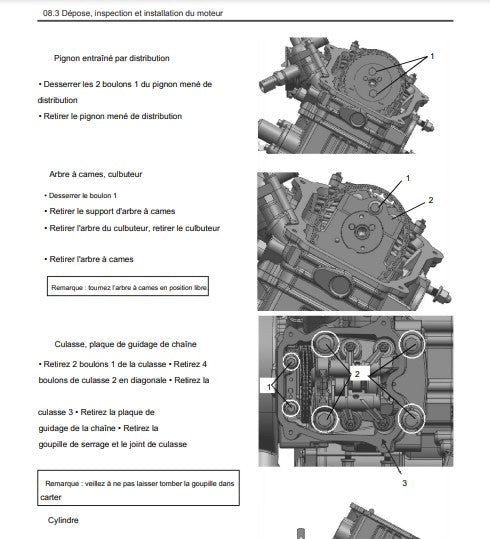 08.3 Dépose, inspection et installation du moteur

Pignon entraîné par distribution

• Desserrer les 2 boulons 1 du pignon mené de distribution

• Retirer le pignon mené de distribution

1

Arbre à cames, culbuteur

• Desserrer le boulon 1

• Retirer le support d'arbre à cames

• Retirer l'arbre du culbuteur, retirer le culbuteur

• Retirer l'arbre à cames

Remarque : tournez l'arbre à cames en position libre.

1

2

Culasse, plaque de guidage de chaîne

• Retirez 2 boulons 1 de la culasse • Retirez 4 boulons de culasse 2 en diagonale • Retirez la

culasse 3 • Retirez la plaque de guidage de la chaîne • Retirez la goupille de serrage et le joint de culasse

Remarque : veillez à ne pas laisser tomber la goupille dans carter

1

2

3

Cylindre