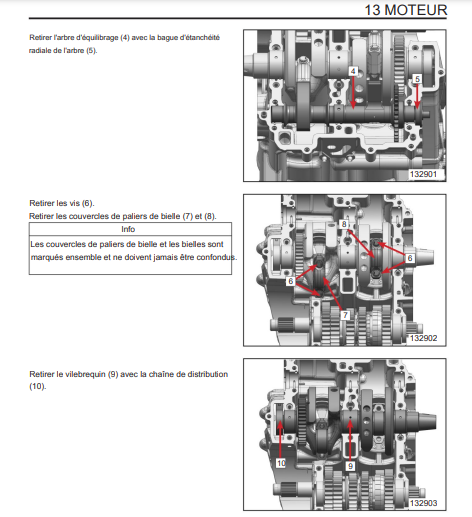 13 MOTEUR

Retirer l'arbre d'équilibrage (4) avec la bague d'étanchéité radiale de l'arbre (5).

4
5
132901

Retirer les vis (6).
Retirer les couvercles de paliers de bielle (7) et (8).

| Info |
|---|
| Les couvercles de paliers de bielle et les bielles sont marqués ensemble et ne doivent jamais être confondus. |

8
6
6
7
132902

Retirer le vilebrequin (9) avec la chaîne de distribution (10).

10
9
132903