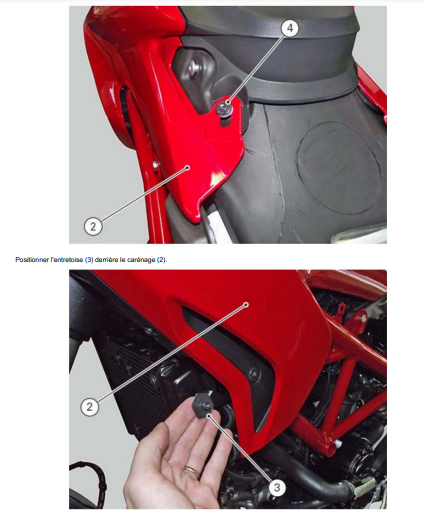 4

2

Positionner l'entretoise (3) derrière le carénage (2).

2

3