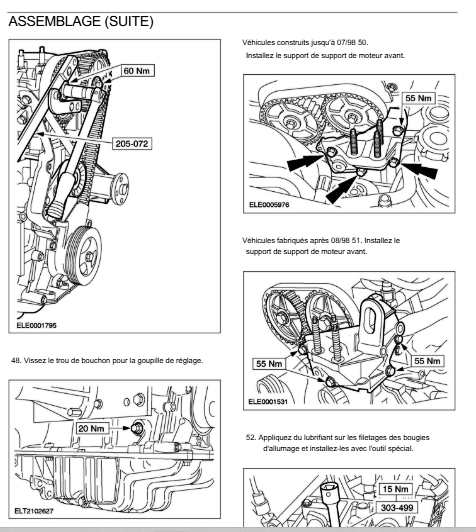 ASSEMBLAGE (SUITE)

60 Nm

205-072

ELE0001795

48. Vissez le trou de bouchon pour la goupille de réglage.

20 Nm

ELT2102627

Véhicules construits jusqu'à 07/98 50. Installez le support de support de moteur avant.

55 Nm

ELE0005976

Véhicules fabriqués après 08/98 51. Installez le support de support de moteur avant.

55 Nm

55 Nm

ELE0001531

52. Appliquez du lubrifiant sur les filetages des bougies d'allumage et installez-les avec l'outil spécial.

15 Nm

303-499