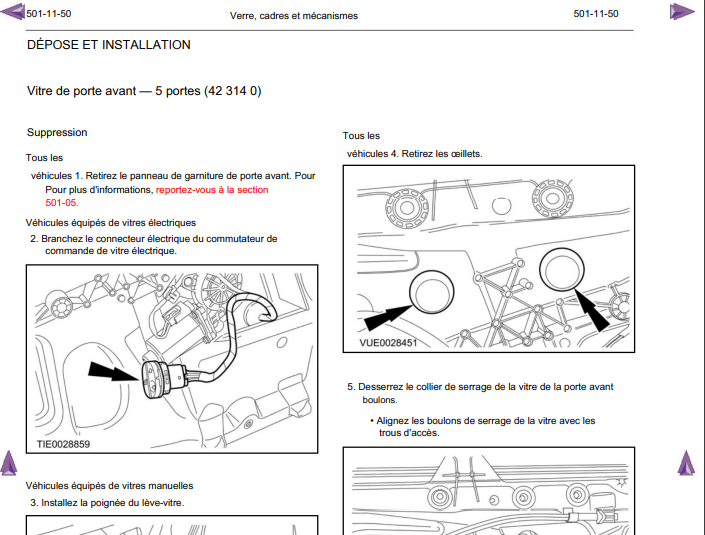 501-11-50 Verre, cadres et mécanismes 501-11-50

DÉPOSE ET INSTALLATION

Vitre de porte avant — 5 portes (42 314 0)

Suppression

Tous les

véhicules 1. Retirez le panneau de garniture de porte avant. Pour Pour plus d'informations, reportez-vous à la section 501-05.

Véhicules équipés de vitres électriques

2. Branchez le connecteur électrique du commutateur de commande de vitre électrique.

TIE0028859

Véhicules équipés de vitres manuelles

3. Installez la poignée du lève-vitre.

Tous les

véhicules 4. Retirez les œillets.

VUE0028451

5. Desserrez le collier de serrage de la vitre de la porte avant boulons.

• Alignez les boulons de serrage de la vitre avec les trous d'accès.