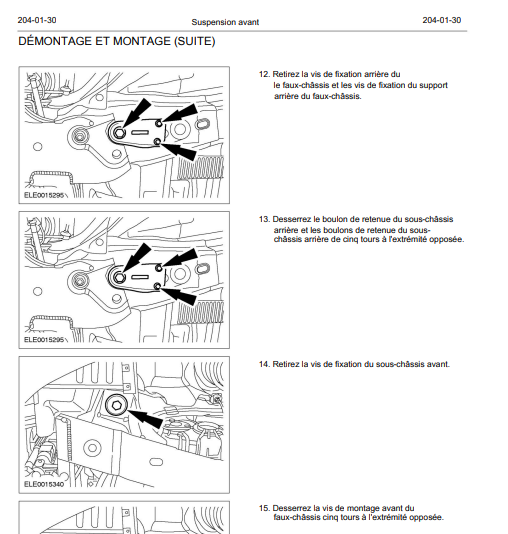 204-01-30 Suspension avant 204-01-30

DÉMONTAGE ET MONTAGE (SUITE)

ELE0015295

12. Retirez la vis de fixation arrière du le faux-châssis et les vis de fixation du support arrière du faux-châssis.

ELE0015295

13. Desserrez le boulon de retenue du sous-châssis arrière et les boulons de retenue du sous-châssis arrière de cinq tours à l'extrémité opposée.

ELE0015340

14. Retirez la vis de fixation du sous-châssis avant.

15. Desserrez la vis de montage avant du faux-châssis cinq tours à l'extrémité opposée.