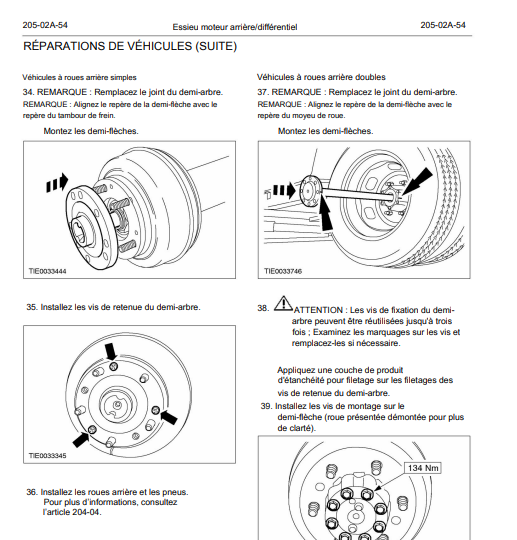 205-02A-54 Essieu moteur arrière/différentiel 205-02A-54

RÉPARATIONS DE VÉHICULES (SUITE)

Véhicules à roues arrière simples

34. REMARQUE : Remplacez le joint du demi-arbre.

REMARQUE : Alignez le repère de la demi-flèche avec le repère du tambour de frein.

Montez les demi-flèches.

TIE0033444

35. Installez les vis de retenue du demi-arbre.

TIE0033345

36. Installez les roues arrière et les pneus. Pour plus d'informations, consultez l'article 204-04.

Véhicules à roues arrière doubles

37. REMARQUE : Remplacez le joint du demi-arbre.

REMARQUE : Alignez le repère de la demi-flèche avec le repère du moyeu de roue.

Montez les demi-flèches.

TIE0033746

38. ATTENTION : Les vis de fixation du demi-arbre peuvent être réutilisées jusqu'à trois fois ; Examinez les marquages sur les vis et remplacez-les si nécessaire.

Appliquez une couche de produit d'étanchéité pour filetage sur les filetages des vis de retenue du demi-arbre.

39. Installez les vis de montage sur le demi-flèche (roue présentée démontée pour plus de clarté).

134 Nm