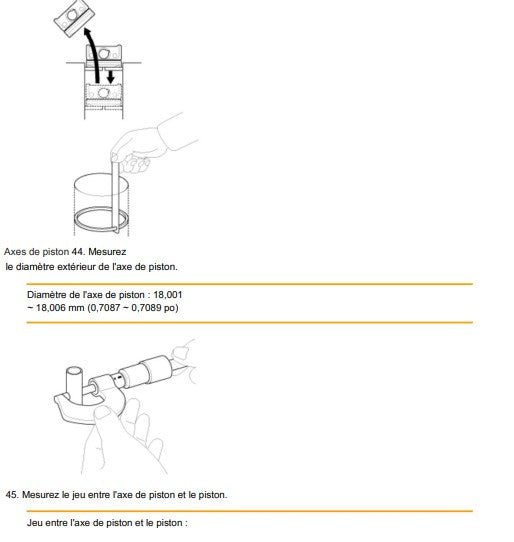 Axes de piston 44. Mesurez le diamètre extérieur de l'axe de piston.

Diamètre de l'axe de piston : 18,001 ~ 18,006 mm (0,7087 ~ 0,7089 po)

45. Mesurez le jeu entre l'axe de piston et le piston.

Jeu entre l'axe de piston et le piston :