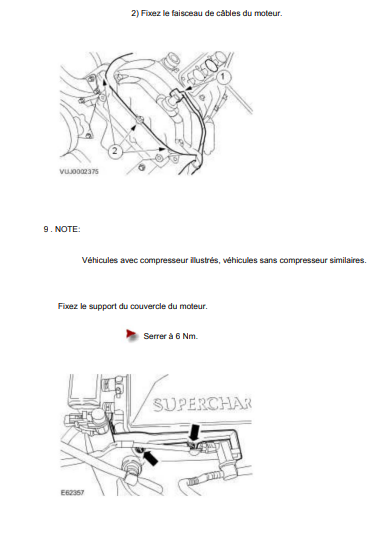 2) Fixez le faisceau de câbles du moteur.

1

2

VUJ0002375

9 . NOTE:

Véhicules avec compresseur illustrés, véhicules sans compresseur similaires.

Fixez le support du couvercle du moteur.

Serrer à 6 Nm.

SUPERCHAR

E62357