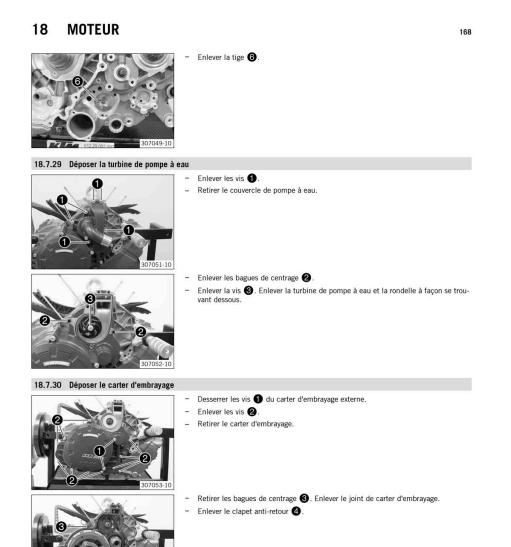 18 MOTEUR 168

6

307049-10

– Enlever la tige ❻.

18.7.29 Déposer la turbine de pompe à eau

1
1
1
1

307051-10

– Enlever les vis ❶.
– Retirer le couvercle de pompe à eau.

3
2
2

307052-10

– Enlever les bagues de centrage ❷.
– Enlever la vis ❸. Enlever la turbine de pompe à eau et la rondelle à façon se trouvant dessous.

18.7.30 Déposer le carter d'embrayage

2
1
2
2

307053-10

– Desserrer les vis ❶ du carter d'embrayage externe.
– Enlever les vis ❷.
– Retirer le carter d'embrayage.

3

– Retirer les bagues de centrage ❸. Enlever le joint de carter d'embrayage.
– Enlever le clapet anti-retour ❹.