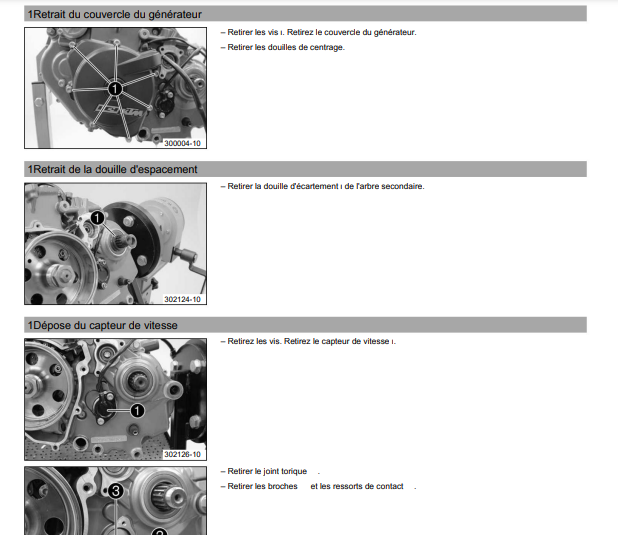 1Retrait du couvercle du générateur

1

300004-10

– Retirer les vis ı. Retirez le couvercle du générateur.

– Retirer les douilles de centrage.

1Retrait de la douille d'espacement

1

302124-10

– Retirer la douille d'écartement ı de l'arbre secondaire.

1Dépose du capteur de vitesse

1

302126-10

– Retirez les vis. Retirez le capteur de vitesse ı.

3

– Retirer le joint torique .

– Retirer les broches et les ressorts de contact .