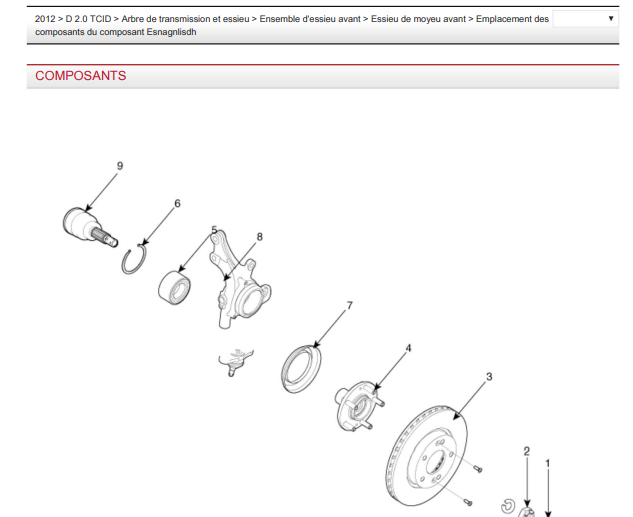 2012 > D 2.0 TCID > Arbre de transmission et essieu > Ensemble d'essieu avant > Essieu de moyeu avant > Emplacement des composants du composant Esnagnlisdh

COMPOSANTS

9
6
5
8
7
4
3
2
1