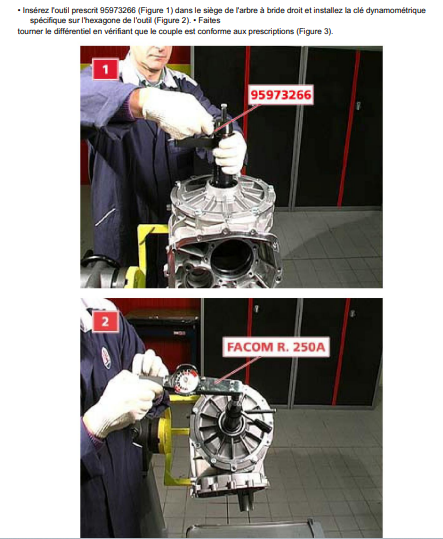 • Insérez l'outil prescrit 95973266 (Figure 1) dans le siège de l'arbre à bride droit et installez la clé dynamométrique spécifique sur l'hexagone de l'outil (Figure 2). • Faites
tourner le différentiel en vérifiant que le couple est conforme aux prescriptions (Figure 3).

1

95973266

2

FACOM R. 250A