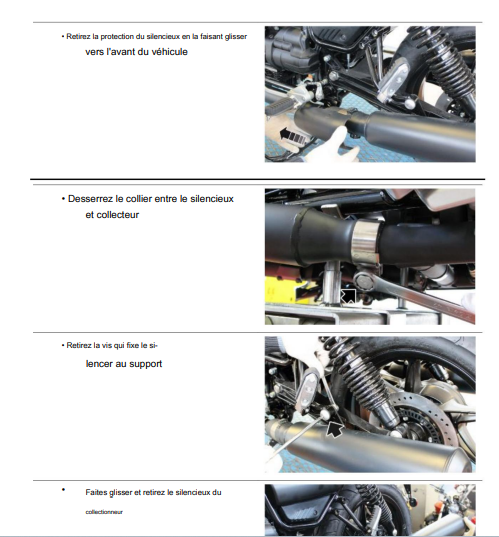 • Retirez la protection du silencieux en la faisant glisser vers l'avant du véhicule

• Desserrez le collier entre le silencieux et collecteur

• Retirez la vis qui fixe le silencer au support

• Faites glisser et retirez le silencieux du collectionneur