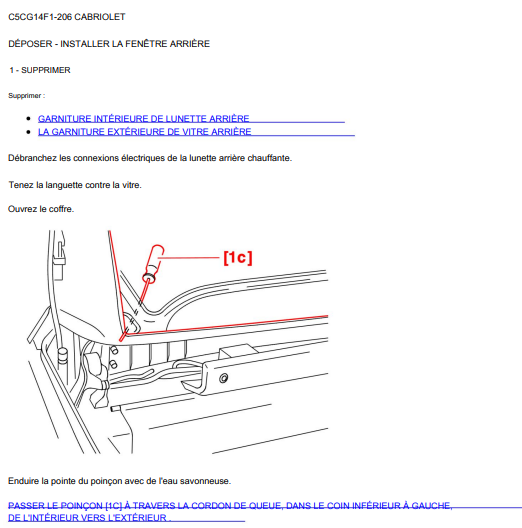 C5CG14F1-206 CABRIOLET

DÉPOSER - INSTALLER LA FENÊTRE ARRIÈRE

1 - SUPPRIMER

Supprimer :

- GARNITURE INTÉRIEURE DE LUNETTE ARRIÈRE
- LA GARNITURE EXTÉRIEURE DE VITRE ARRIÈRE

Débranchez les connexions électriques de la lunette arrière chauffante.

Tenez la languette contre la vitre.

Ouvrez le coffre.

[1c]

Enduire la pointe du poinçon avec de l'eau savonneuse.

PASSER LE POINÇON [1C] À TRAVERS LA CORDON DE QUEUE, DANS LE COIN INFÉRIEUR À GAUCHE, DE L'INTÉRIEUR VERS L'EXTÉRIEUR .