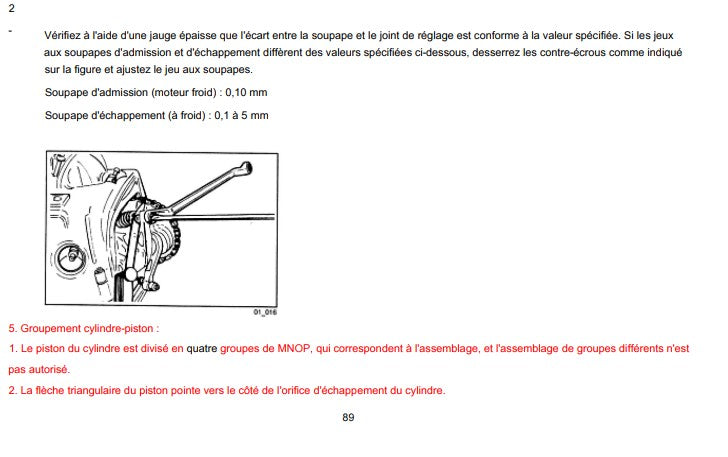 2

-

Vérifiez à l'aide d'une jauge épaisse que l'écart entre la soupape et le joint de réglage est conforme à la valeur spécifiée. Si les jeux aux soupapes d'admission et d'échappement diffèrent des valeurs spécifiées ci-dessous, desserrez les contre-écrous comme indiqué sur la figure et ajustez le jeu aux soupapes.

Soupape d'admission (moteur froid) : 0,10 mm

Soupape d'échappement (à froid) : 0,1 à 5 mm

01_016

5. Groupement cylindre-piston :

1. Le piston du cylindre est divisé en quatre groupes de MNOP, qui correspondent à l'assemblage, et l'assemblage de groupes différents n'est pas autorisé.

2. La flèche triangulaire du piston pointe vers le côté de l'orifice d'échappement du cylindre.

89