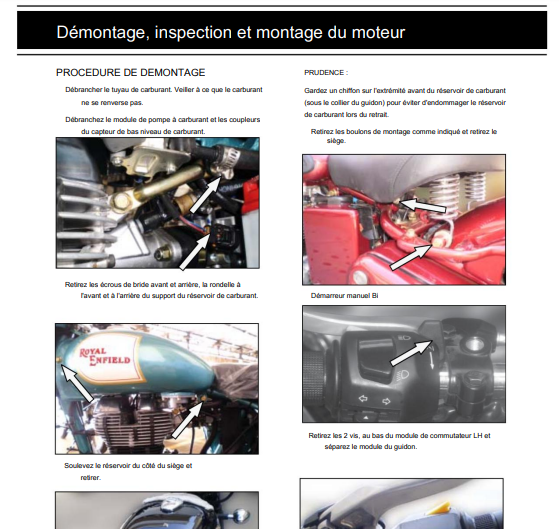 Démontage, inspection et montage du moteur

PROCEDURE DE DEMONTAGE

Débrancher le tuyau de carburant. Veiller à ce que le carburant ne se renverse pas.

Débranchez le module de pompe à carburant et les coupleurs du capteur de bas niveau de carburant.

Retirez les écrous de bride avant et arrière, la rondelle à l'avant et à l'arrière du support du réservoir de carburant.

ROYAL ENFIELD

Soulevez le réservoir du côté du siège et retirer.

PRUDENCE :

Gardez un chiffon sur l'extrémité avant du réservoir de carburant (sous le collier du guidon) pour éviter d'endommager le réservoir de carburant lors du retrait.

Retirez les boulons de montage comme indiqué et retirez le siège.

Démarreur manuel Bi

Retirez les 2 vis, au bas du module de commutateur LH et séparez le module du guidon.