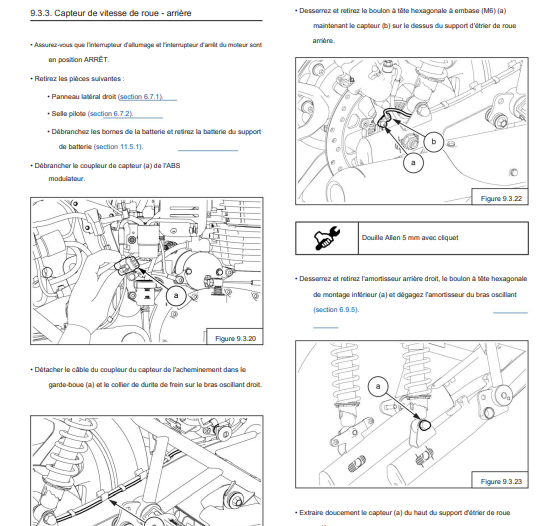 9.3.3. Capteur de vitesse de roue - arrière

• Assurez-vous que l'interrupteur d'allumage et l'interrupteur d'arrêt du moteur sont en position ARRÊT.

• Retirez les pièces suivantes :

• Panneau latéral droit (section 6.7.1).

• Selle pilote (section 6.7.2).

• Débranchez les bornes de la batterie et retirez la batterie du support de batterie (section 11.5.1).

• Débrancher le coupleur de capteur (a) de l'ABS modulateur.

a

Figure 9.3.20

• Détacher le câble du coupleur du capteur de l'acheminement dans le garde-boue (a) et le collier de durite de frein sur le bras oscillant droit.

• Desserrez et retirez le boulon à tête hexagonale à embase (M6) (a) maintenant le capteur (b) sur le dessus du support d'étrier de roue arrière.

b

a

Figure 9.3.22

Douille Allen 5 mm avec cliquet

• Desserrez et retirez l'amortisseur arrière droit, le boulon à tête hexagonale de montage inférieur (a) et dégagez l'amortisseur du bras oscillant (section 6.9.5).

a

Figure 9.3.23

• Extraire doucement le capteur (a) du haut du support d'étrier de roue