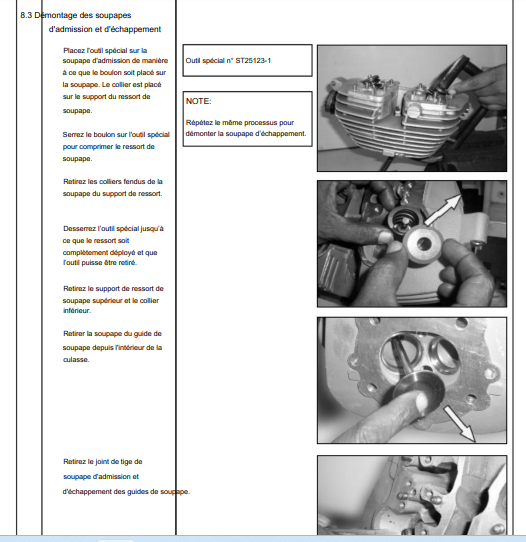 8.3 Démontage des soupapes d'admission et d'échappement

Placez l'outil spécial sur la soupape d'admission de manière à ce que le boulon soit placé sur la soupape. Le collier est placé sur le support du ressort de soupape.

Serrez le boulon sur l'outil spécial pour comprimer le ressort de soupape.

Retirez les colliers fendus de la soupape du support de ressort.

Desserrez l'outil spécial jusqu'à ce que le ressort soit complètement déployé et que l'outil puisse être retiré.

Retirez le support de ressort de soupape supérieur et le collier inférieur.

Retirer la soupape du guide de soupape depuis l'intérieur de la culasse.

Retirez le joint de tige de soupape d'admission et d'échappement des guides de soupape.

Outil spécial n° ST25123-1

NOTE:

Répétez le même processus pour démonter la soupape d'échappement.