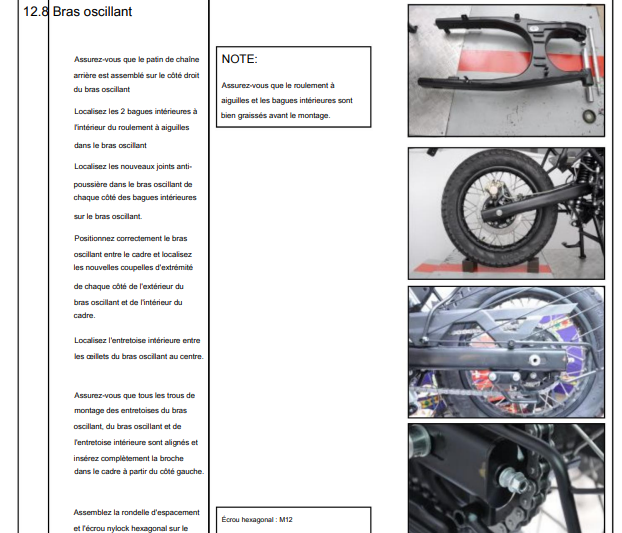 12.8 Bras oscillant

Assurez-vous que le patin de chaîne arrière est assemblé sur le côté droit du bras oscillant

Localisez les 2 bagues intérieures à l'intérieur du roulement à aiguilles dans le bras oscillant

Localisez les nouveaux joints anti-poussière dans le bras oscillant de chaque côté des bagues intérieures sur le bras oscillant.

Positionnez correctement le bras oscillant entre le cadre et localisez les nouvelles coupelles d'extrémité de chaque côté de l'extérieur du bras oscillant et de l'intérieur du cadre.

Localisez l'entretoise intérieure entre les œillets du bras oscillant au centre.

Assurez-vous que tous les trous de montage des entretoises du bras oscillant, du bras oscillant et de l'entretoise intérieure sont alignés et insérez complètement la broche dans le cadre à partir du côté gauche.

Assemblez la rondelle d'espacement et l'écrou nylock hexagonal sur le

NOTE:

Assurez-vous que le roulement à aiguilles et les bagues intérieures sont bien graissés avant le montage.

Écrou hexagonal : M12