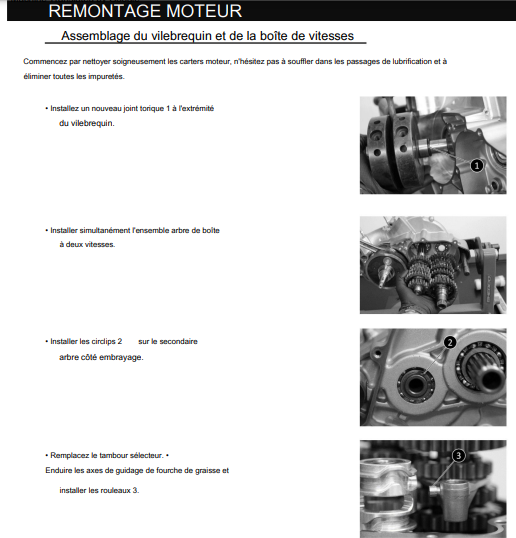 REMONTAGE MOTEUR

Assemblage du vilebrequin et de la boîte de vitesses

Commencez par nettoyer soigneusement les carters moteur, n'hésitez pas à souffler dans les passages de lubrification et à éliminer toutes les impuretés.

• Installez un nouveau joint torique 1 à l'extrémité du vilebrequin.

1

• Installer simultanément l'ensemble arbre de boîte à deux vitesses.

• Installer les circlips 2 sur le secondaire arbre côté embrayage.

2

• Remplacez le tambour sélecteur. •
Enduire les axes de guidage de fourche de graisse et installer les rouleaux 3.

3