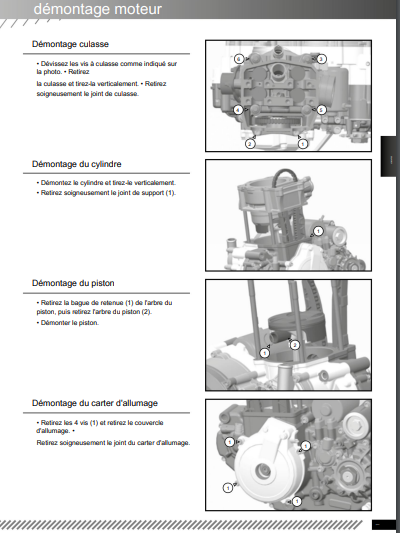 démontage moteur

Démontage culasse

• Dévissez les vis à culasse comme indiqué sur la photo. • Retirez

la culasse et tirez-la verticalement. • Retirez soigneusement le joint de culasse.

6
3
4
5
2
1

Démontage du cylindre

• Démontez le cylindre et tirez-le verticalement.
• Retirez soigneusement le joint de support (1).

1

Démontage du piston

• Retirez la bague de retenue (1) de l'arbre du piston, puis retirez l'arbre du piston (2).
• Démonter le piston.

1
2

Démontage du carter d'allumage

• Retirez les 4 vis (1) et retirez le couvercle d'allumage. •

Retirez soigneusement le joint du carter d'allumage.

1
1
1
1