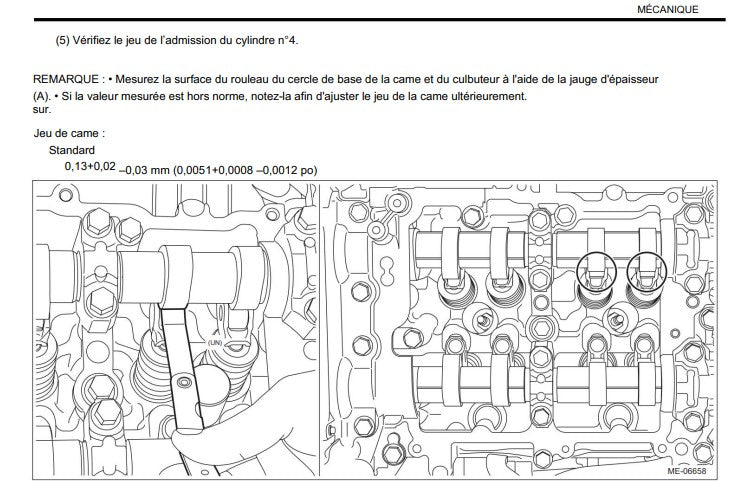 MÉCANIQUE

(5) Vérifiez le jeu de l'admission du cylindre n°4.

REMARQUE : • Mesurez la surface du rouleau du cercle de base de la came et du culbuteur à l'aide de la jauge d'épaisseur (A). • Si la valeur mesurée est hors norme, notez-la afin d'ajuster le jeu de la came ultérieurement. sur.

Jeu de came :
Standard
0,13+0,02 –0,03 mm (0,0051+0,0008 –0,0012 po)

(UN)

ME-06658