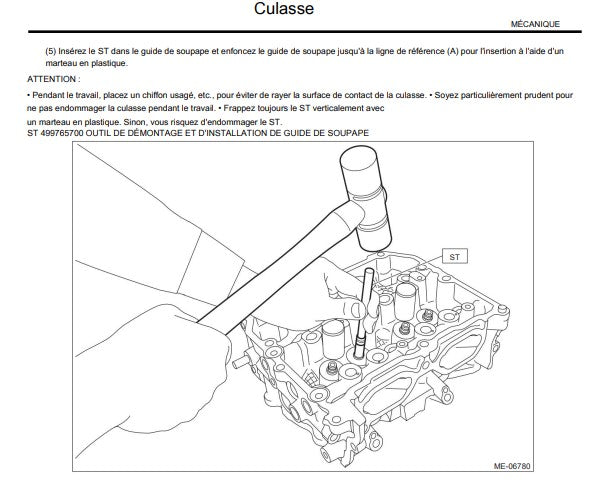 Culasse

MÉCANIQUE

(5) Insérez le ST dans le guide de soupape et enfoncez le guide de soupape jusqu'à la ligne de référence (A) pour l'insertion à l'aide d'un marteau en plastique.

ATTENTION :

• Pendant le travail, placez un chiffon usagé, etc., pour éviter de rayer la surface de contact de la culasse. • Soyez particulièrement prudent pour ne pas endommager la culasse pendant le travail. • Frappez toujours le ST verticalement avec un marteau en plastique. Sinon, vous risquez d'endommager le ST.
ST 499765700 OUTIL DE DÉMONTAGE ET D'INSTALLATION DE GUIDE DE SOUPAPE

ST

ME-06780