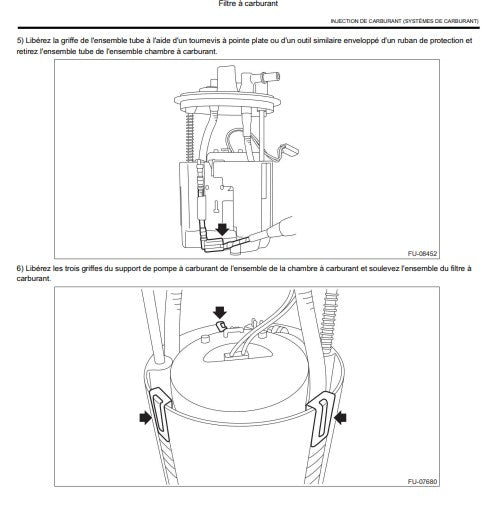 Filtre à carburant

INJECTION DE CARBURANT (SYSTÈMES DE CARBURANT)

5) Libérez la griffe de l'ensemble tube à l'aide d'un tournevis à pointe plate ou d'un outil similaire enveloppé d'un ruban de protection et retirez l'ensemble tube de l'ensemble chambre à carburant.

FU-08452

6) Libérez les trois griffes du support de pompe à carburant de l'ensemble de la chambre à carburant et soulevez l'ensemble du filtre à carburant.

FU-07680