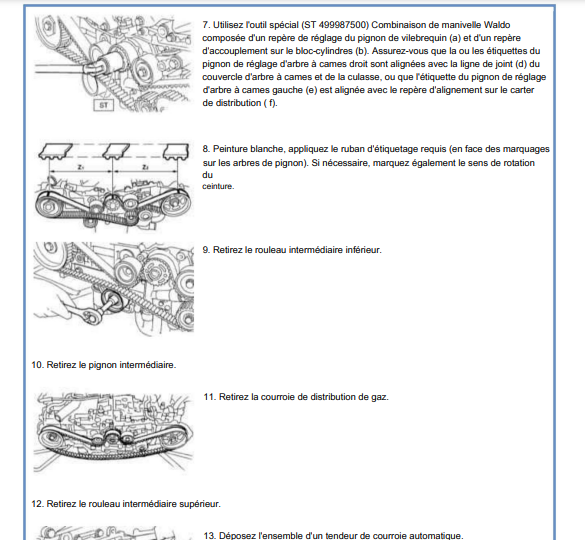 ST

7. Utilisez l'outil spécial (ST 499987500) Combinaison de manivelle Waldo composée d'un repère de réglage du pignon de vilebrequin (a) et d'un repère d'accouplement sur le bloc-cylindres (b). Assurez-vous que la ou les étiquettes du pignon de réglage d'arbre à cames droit sont alignées avec la ligne de joint (d) du couvercle d'arbre à cames et de la culasse, ou que l'étiquette du pignon de réglage d'arbre à cames gauche (e) est alignée avec le repère d'alignement sur le carter de distribution ( f).

$Z_1$ $Z_2$

8. Peinture blanche, appliquez le ruban d'étiquetage requis (en face des marquages sur les arbres de pignon). Si nécessaire, marquez également le sens de rotation du
ceinture.

9. Retirez le rouleau intermédiaire inférieur.

10. Retirez le pignon intermédiaire.

11. Retirez la courroie de distribution de gaz.

12. Retirez le rouleau intermédiaire supérieur.

13. Déposez l'ensemble d'un tendeur de courroie automatique.