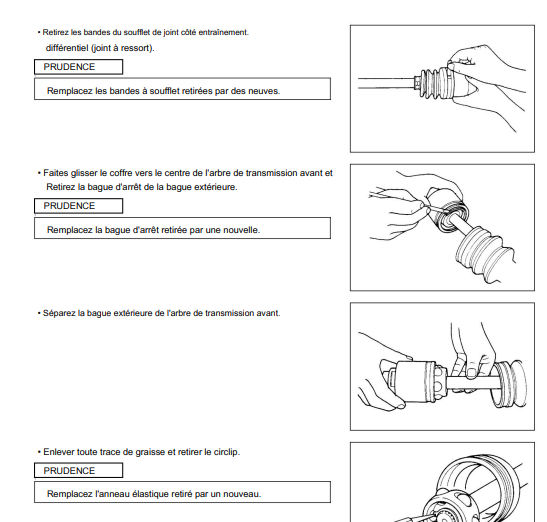 • Retirez les bandes du soufflet de joint côté entraînement.
différentiel (joint à ressort).

PRUDENCE

Remplacez les bandes à soufflet retirées par des neuves.

• Faites glisser le coffre vers le centre de l'arbre de transmission avant et Retirez la bague d'arrêt de la bague extérieure.

PRUDENCE

Remplacez la bague d'arrêt retirée par une nouvelle.

• Séparez la bague extérieure de l'arbre de transmission avant.

• Enlever toute trace de graisse et retirer le circlip.

PRUDENCE

Remplacez l'anneau élastique retiré par un nouveau.