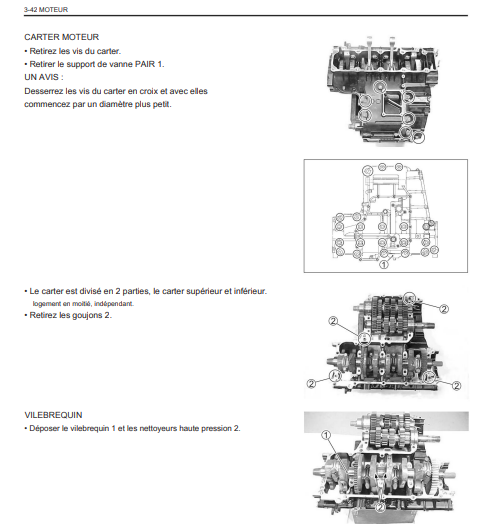 3-42 MOTEUR

CARTER MOTEUR
• Retirez les vis du carter.
• Retirer le support de vanne PAIR 1.
UN AVIS :
Desserrez les vis du carter en croix et avec elles commencez par un diamètre plus petit.

①

• Le carter est divisé en 2 parties, le carter supérieur et inférieur. logement en moitié, indépendant.
• Retirez les goujons 2.

②
②
②
②

VILEBREQUIN
• Déposer le vilebrequin 1 et les nettoyeurs haute pression 2.

①
②