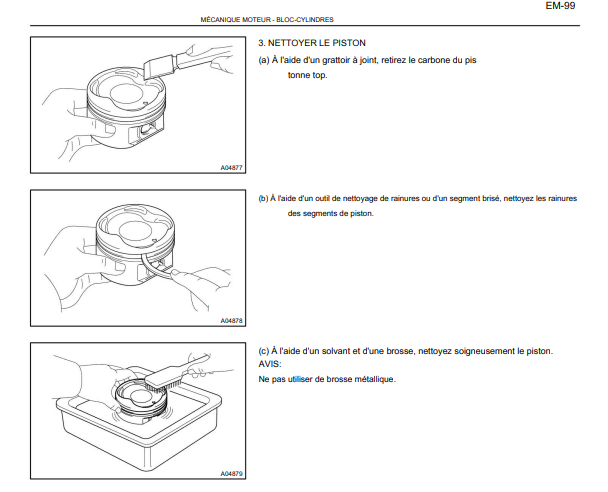 EM-99

MÉCANIQUE MOTEUR - BLOC-CYLINDRES

A04877

3. NETTOYER LE PISTON

(a) À l'aide d'un grattoir à joint, retirez le carbone du pis tonne top.

A04878

(b) À l'aide d'un outil de nettoyage de rainures ou d'un segment brisé, nettoyez les rainures des segments de piston.

A04879

(c) À l'aide d'un solvant et d'une brosse, nettoyez soigneusement le piston.
AVIS:
Ne pas utiliser de brosse métallique.