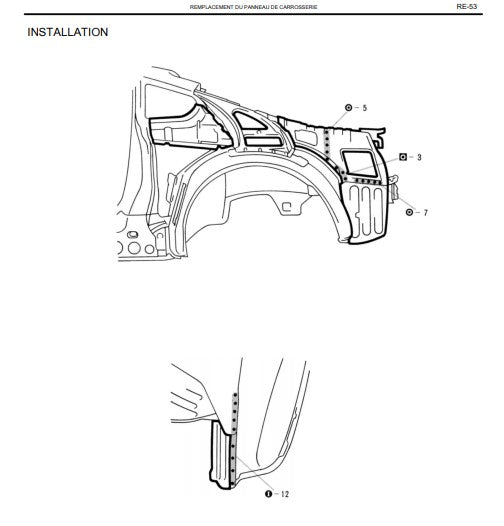 REMPLACEMENT DU PANNEAU DE CARROSSERIE

RE-53

INSTALLATION

– 5

– 3

– 7

– 12