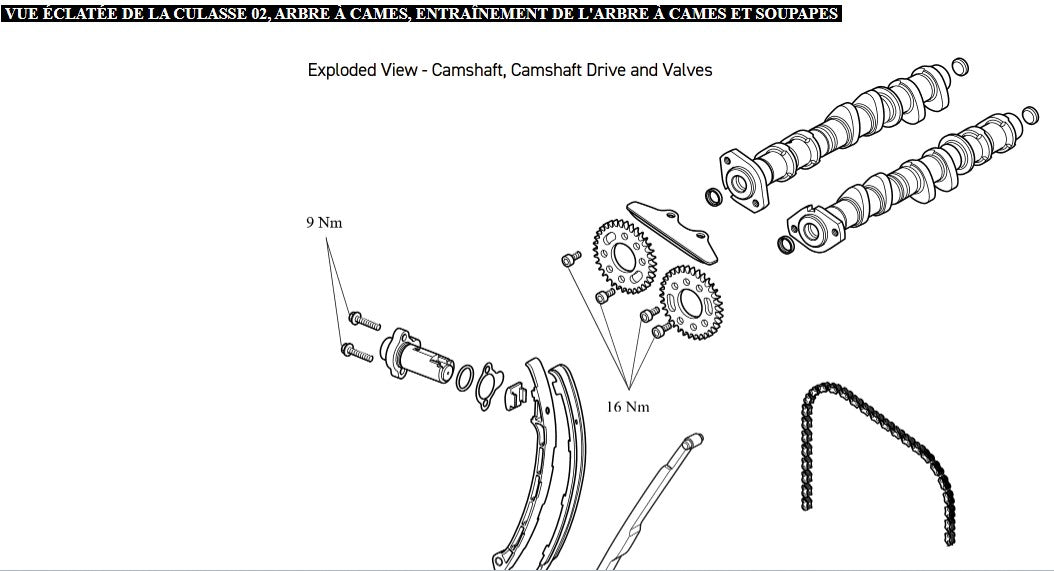 VUE ÉCLATÉE DE LA CULASSE 02, ARBRE À CAMES, ENTRAÎNEMENT DE L'ARBRE À CAMES ET SOUPAPES

Exploded View - Camshaft, Camshaft Drive and Valves

9 Nm

16 Nm