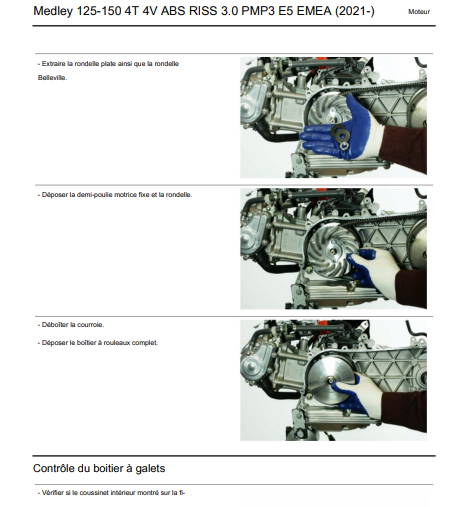 Medley 125-150 4T 4V ABS RISS 3.0 PMP3 E5 EMEA (2021-)

Moteur

- Extraire la rondelle plate ainsi que la rondelle Belleville.

- Déposer la demi-poulie motrice fixe et la rondelle.

- Déboîter la courroie.

- Déposer le boîtier à rouleaux complet.

Contrôle du boitier à galets

- Vérifier si le coussinet intérieur montré sur la fi-