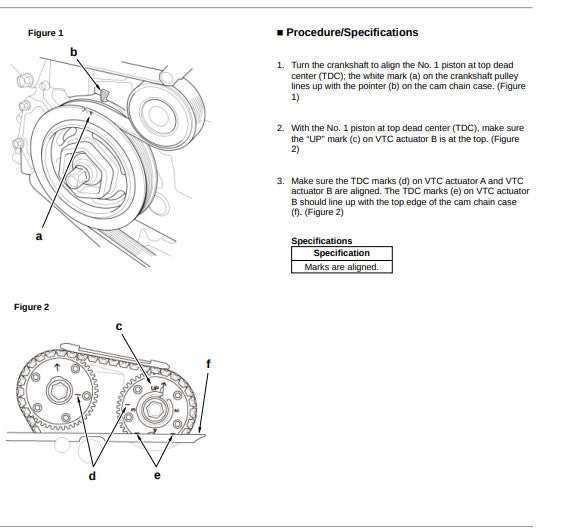 Figure 1

b

a

Figure 2

c

f

UP

d

e

■ Procedure/Specifications

1. Turn the crankshaft to align the No. 1 piston at top dead center (TDC); the white mark (a) on the crankshaft pulley lines up with the pointer (b) on the cam chain case. (Figure 1)

2. With the No. 1 piston at top dead center (TDC), make sure the "UP" mark (c) on VTC actuator B is at the top. (Figure 2)

3. Make sure the TDC marks (d) on VTC actuator A and VTC actuator B are aligned. The TDC marks (e) on VTC actuator B should line up with the top edge of the cam chain case (f). (Figure 2)

Specifications

| Specification |
|---|
| Marks are aligned. |