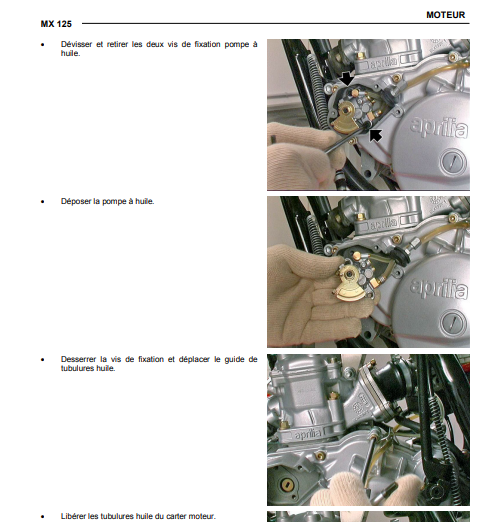 MOTEUR

MX 125

• Dévisser et retirer les deux vis de fixation pompe à huile.

aprilia

aprilia

• Déposer la pompe à huile.

aprilia

aprilia

• Desserrer la vis de fixation et déplacer le guide de tubulures huile.

aprilia

• Libérer les tubulures huile du carter moteur.