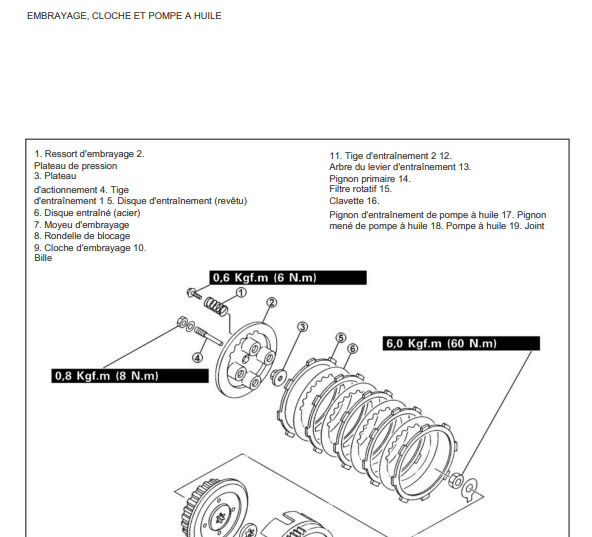 EMBRAYAGE, CLOCHE ET POMPE A HUILE

1. Ressort d'embrayage 2.
Plateau de pression
3. Plateau
d'actionnement 4. Tige
d'entraînement 1 5. Disque d'entraînement (revêtu)
6. Disque entraîné (acier)
7. Moyeu d'embrayage
8. Rondelle de blocage
9. Cloche d'embrayage 10.
Bille

11. Tige d'entraînement 2 12.
Arbre du levier d'entraînement 13.
Pignon primaire 14.
Filtre rotatif 15.
Clavette 16.
Pignon d'entraînement de pompe à huile 17. Pignon mené de pompe à huile 18. Pompe à huile 19. Joint

0,6 Kgf.m (6 N.m)
1
2
3
4
5
6
6,0 Kgf.m (60 N.m)
0,8 Kgf.m (8 N.m)