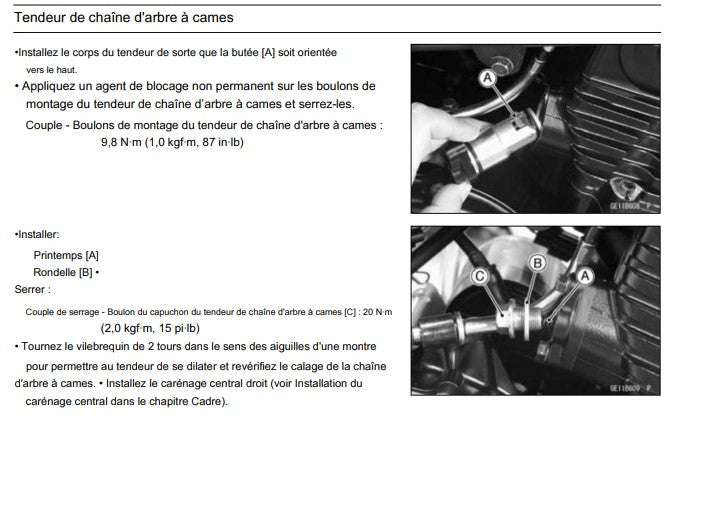 Tendeur de chaîne d'arbre à cames

•Installez le corps du tendeur de sorte que la butée [A] soit orientée vers le haut.

• Appliquez un agent de blocage non permanent sur les boulons de montage du tendeur de chaîne d'arbre à cames et serrez-les.

Couple - Boulons de montage du tendeur de chaîne d'arbre à cames : 9,8 N·m (1,0 kgf·m, 87 in·lb)

A

GE118608 P

•Installer:

Printemps [A]

Rondelle [B] •

Serrer :

Couple de serrage - Boulon du capuchon du tendeur de chaîne d'arbre à cames [C] : 20 N·m (2,0 kgf·m, 15 pi·lb)

• Tournez le vilebrequin de 2 tours dans le sens des aiguilles d'une montre pour permettre au tendeur de se dilater et revérifiez le calage de la chaîne d'arbre à cames. • Installez le carénage central droit (voir Installation du carénage central dans le chapitre Cadre).

C

B

A

GE118609 P