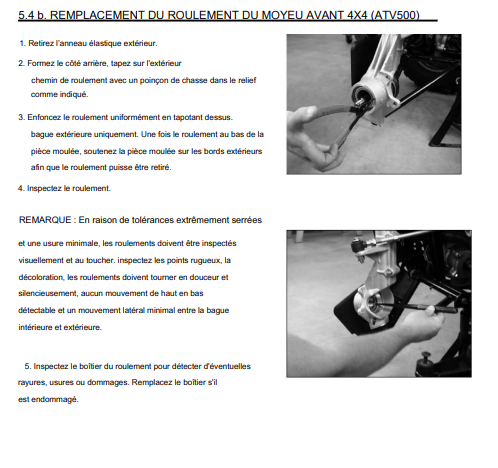 5.4 b. REMPLACEMENT DU ROULEMENT DU MOYEU AVANT 4X4 (ATV500)

1. Retirez l'anneau élastique extérieur.

2. Formez le côté arrière, tapez sur l'extérieur chemin de roulement avec un poinçon de chasse dans le relief comme indiqué.

3. Enfoncez le roulement uniformément en tapotant dessus. bague extérieure uniquement. Une fois le roulement au bas de la pièce moulée, soutenez la pièce moulée sur les bords extérieurs afin que le roulement puisse être retiré.

4. Inspectez le roulement.

REMARQUE : En raison de tolérances extrêmement serrées

et une usure minimale, les roulements doivent être inspectés visuellement et au toucher. inspectez les points rugueux, la décoloration, les roulements doivent tourner en douceur et silencieusement, aucun mouvement de haut en bas détectable et un mouvement latéral minimal entre la bague intérieure et extérieure.

5. Inspectez le boîtier du roulement pour détecter d'éventuelles rayures, usures ou dommages. Remplacez le boîtier s'il est endommagé.