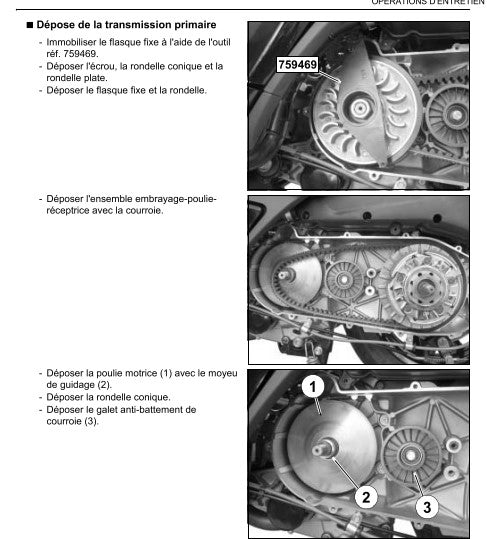 OPÉRATIONS D'ENTRETIEN

■ Dépose de la transmission primaire

- Immobiliser le flasque fixe à l'aide de l'outil réf. 759469.
- Déposer l'écrou, la rondelle conique et la rondelle plate.
- Déposer le flasque fixe et la rondelle.

759469

- Déposer l'ensemble embrayage-poulie-réceptrice avec la courroie.

- Déposer la poulie motrice (1) avec le moyeu de guidage (2).
- Déposer la rondelle conique.
- Déposer le galet anti-battement de courroie (3).

1

2

3